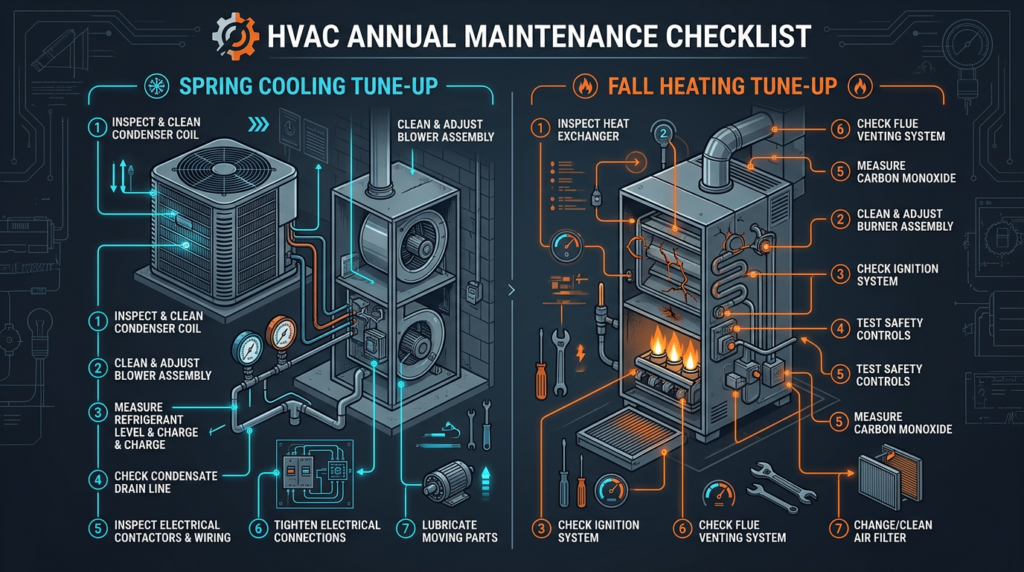 HVAC ANNUAL MAINTENANCE CHECKLIST

SPRING COOLING TUNE-UP

1 INSPECT & CLEAN CONDENSER COIL

CLEAN & ADJUST BLOWER ASSEMBLY

1 INSPECT & CLEAN CONDENSER COIL

2 CLEAN & ADJUST BLOWER ASSEMBLY

3 MEASURE REFRIGERANT LEVEL & CHARGE & CHARGE

4 CHECK CONDENSATE DRAIN LINE

5 INSPECT ELECTRICAL CONTACTORS & WIRING

6 TIGHTEN ELECTRICAL CONNECTIONS

7 LUBRICATE MOVING PARTS

FALL HEATING TUNE-UP

1 INSPECT HEAT EXCHANGER

6 CHECK FLUE VENTING SYSTEM

5 MEASURE CARBON MONOXIDE

2 CLEAN & ADJUST BURNER ASSEMBLY

3 CHECK IGNITION SYSTEM

4 TEST SAFETY CONTROLS

5 TEST SAFETY CONTROLS

5 MEASURE CARBON MONOXIDE

3 CHECK IGNITION SYSTEM

6 CHECK FLUE VENTING SYSTEM

7 CHANGE/CLEAN AIR FILTER