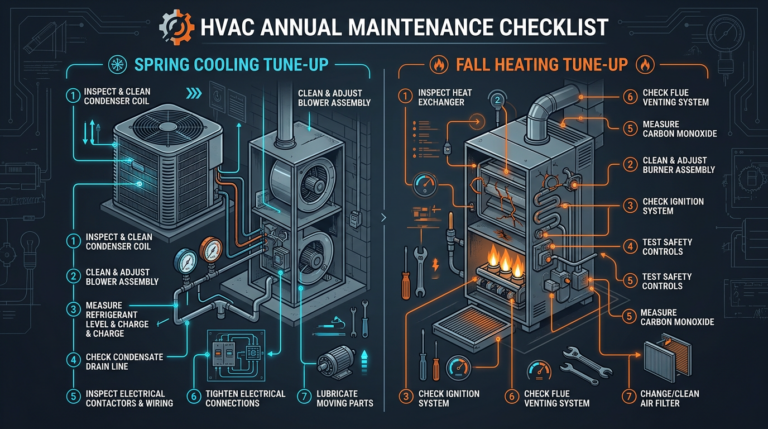 HVAC ANNUAL MAINTENANCE CHECKLIST

SPRING COOLING TUNE-UP

1 INSPECT & CLEAN CONDENSER COIL

CLEAN & ADJUST BLOWER ASSEMBLY

1 INSPECT & CLEAN CONDENSER COIL

2 CLEAN & ADJUST BLOWER ASSEMBLY

3 MEASURE REFRIGERANT LEVEL & CHARGE & CHARGE

4 CHECK CONDENSATE DRAIN LINE

5 INSPECT ELECTRICAL CONTACTORS & WIRING

6 TIGHTEN ELECTRICAL CONNECTIONS

7 LUBRICATE MOVING PARTS

FALL HEATING TUNE-UP

1 INSPECT HEAT EXCHANGER

6 CHECK FLUE VENTING SYSTEM

5 MEASURE CARBON MONOXIDE

2 CLEAN & ADJUST BURNER ASSEMBLY

3 CHECK IGNITION SYSTEM

4 TEST SAFETY CONTROLS

5 TEST SAFETY CONTROLS

5 MEASURE CARBON MONOXIDE

3 CHECK IGNITION SYSTEM

6 CHECK FLUE VENTING SYSTEM

7 CHANGE/CLEAN AIR FILTER